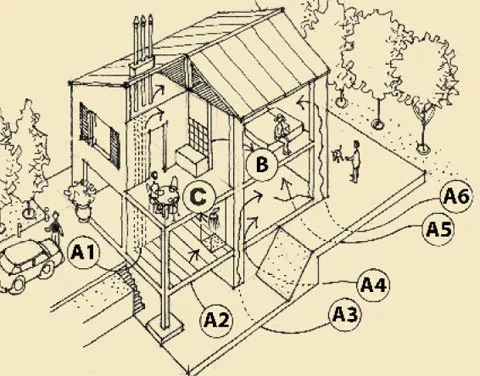 B

C

A1

A2

A3

A4

A5

A6