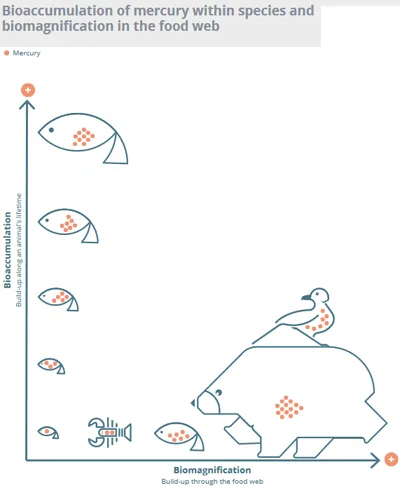 Bioaccumulation of mercury within species and biomagnification in the food web

Mercury

+

Bioaccumulation
Build-up along an animal's lifetime

Biomagnification
Build-up through the food web

+