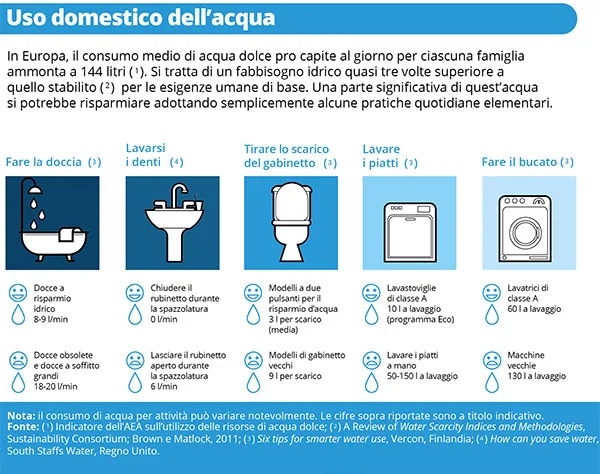 Uso domestico dell'acqua

In Europa, il consumo medio di acqua dolce pro capite al giorno per ciascuna famiglia ammonta a 144 litri (1). Si tratta di un fabbisogno idrico quasi tre volte superiore a quello stabilito (2) per le esigenze umane di base. Una parte significativa di quest'acqua si potrebbe risparmiare adottando semplicemente alcune pratiche quotidiane elementari.

Fare la doccia (3)

Docce a risparmio idrico
8-9 l/min

Docce obsolete e docce a soffitto grandi
18-20 l/min

Lavarsi i denti (4)

Chiudere il rubinetto durante la spazzolatura
0 l/min

Lasciare il rubinetto aperto durante la spazzolatura
6 l/min

Tirare lo scarico del gabinetto (3)

Modelli a due pulsanti per il risparmio d'acqua
3 l per scarico (media)

Modelli di gabinetto vecchi
9 l per scarico

Lavare i piatti (3)

Lavastoviglie di classe A
10 l a lavaggio (programma Eco)

Lavare i piatti a mano
50-150 l a lavaggio

Fare il bucato (3)

Lavatrici di classe A
60 l a lavaggio

Macchine vecchie
130 l a lavaggio

Nota: il consumo di acqua per attività può variare notevolmente. Le cifre sopra riportate sono a titolo indicativo.
Fonte: (1) Indicatore dell'AEA sull'utilizzo delle risorse di acqua dolce; (2) A Review of Water Scarcity Indices and Methodologies, Sustainability Consortium; Brown e Matlock, 2011; (3) Six tips for smarter water use, Vercon, Finlandia; (4) How can you save water, South Staffs Water, Regno Unito.